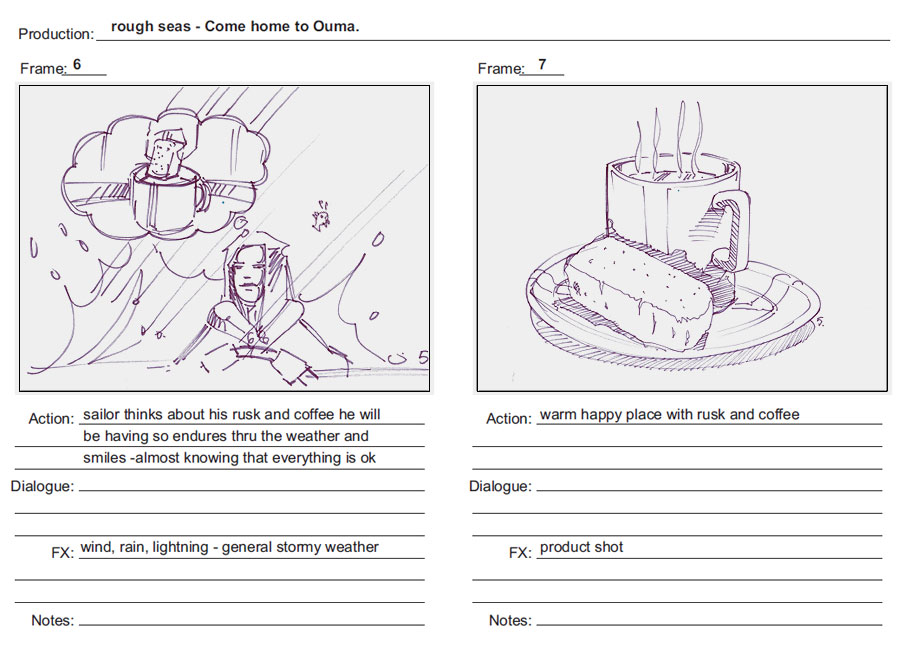 Production: rough seas - Come home to Ouma.

Frame: 6

5

Action: sailor thinks about his rusk and coffee he will be having so endures thru the weather and smiles -almost knowing that everything is ok

Dialogue:

FX: wind, rain, lightning - general stormy weather

Notes:

Frame: 7

5.

Action: warm happy place with rusk and coffee

Dialogue:

FX: product shot

Notes: