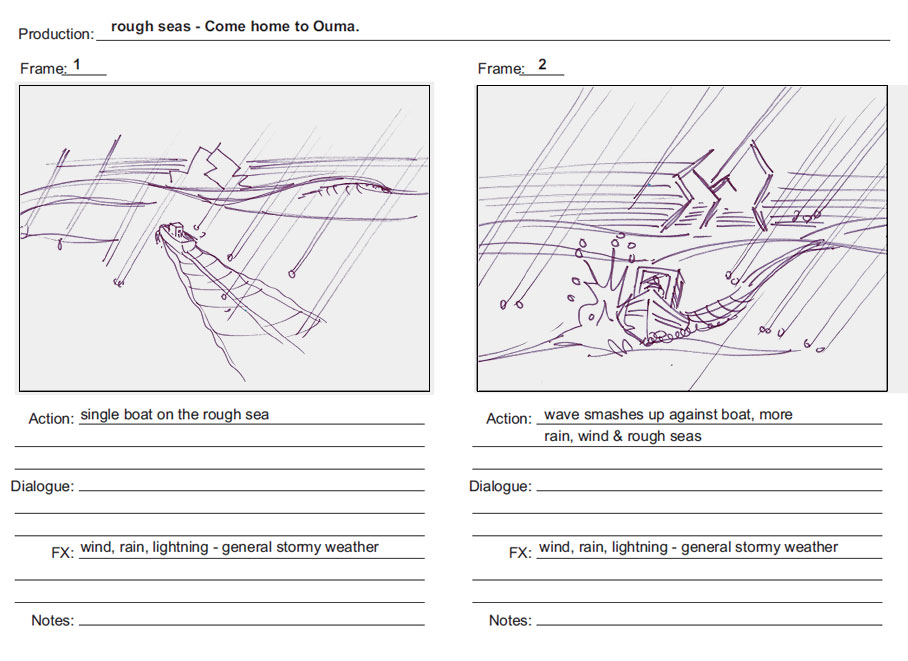 Production: rough seas - Come home to Ouma.

Frame: 1

Action: single boat on the rough sea

Dialogue:

FX: wind, rain, lightning - general stormy weather

Notes:

Frame: 2

Action: wave smashes up against boat, more rain, wind & rough seas

Dialogue:

FX: wind, rain, lightning - general stormy weather

Notes: